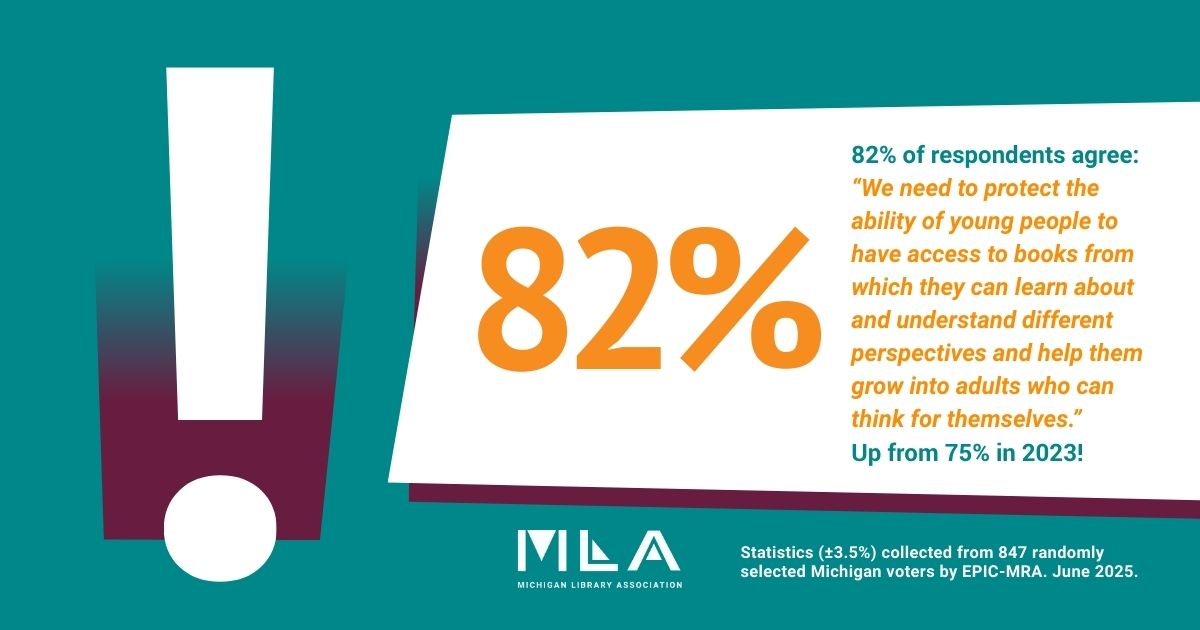 !

82%

82% of respondents agree:
"We need to protect the ability of young people to have access to books from which they can learn about and understand different perspectives and help them grow into adults who can think for themselves."
Up from 75% in 2023!

MLA
MICHIGAN LIBRARY ASSOCIATION

Statistics (±3.5%) collected from 847 randomly selected Michigan voters by EPIC-MRA. June 2025.